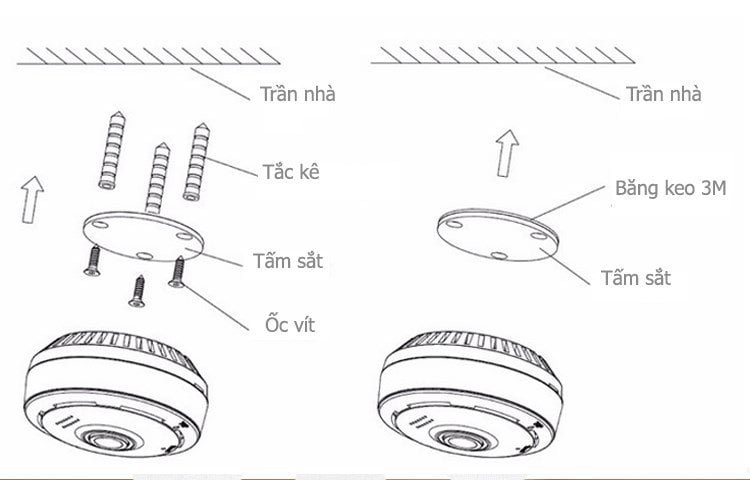 Trần nhà

Tắc kê

Tấm sắt

Ốc vít

Trần nhà

Băng keo 3M

Tấm sắt