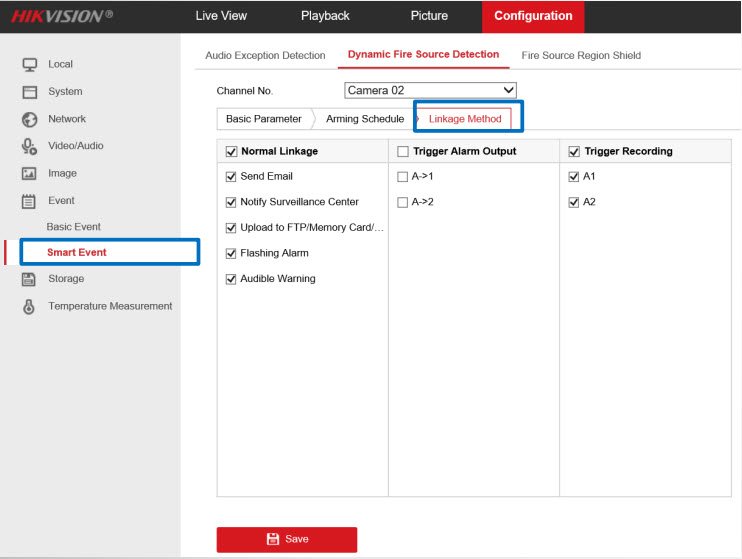 HIKVISION®

Live View
Playback
Picture
Configuration

Local
System
Network
Video/Audio
Image
Event
Basic Event
Smart Event
Storage
Temperature Measurement

Audio Exception Detection
Dynamic Fire Source Detection
Fire Source Region Shield

Channel No.
Camera 02

Basic Parameter
Arming Schedule
Linkage Method

| Normal Linkage | Trigger Alarm Output | Trigger Recording |
|---|---|---|
| Send Email | A->1 | A1 |
| Notify Surveillance Center | A->2 | A2 |
| Upload to FTP/Memory Card/... | | |
| Flashing Alarm | | |
| Audible Warning | | |

Save